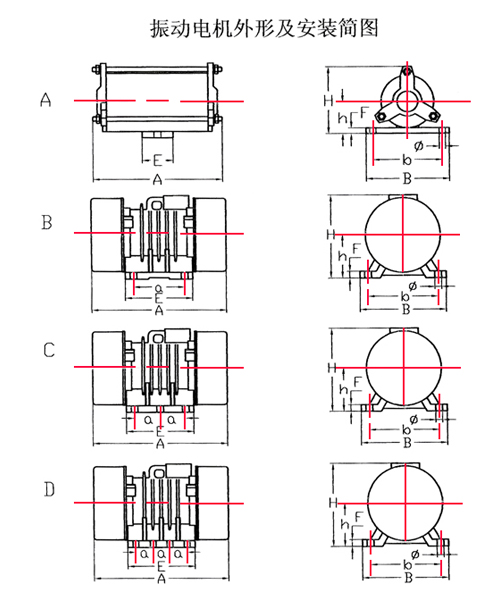 振动电机外形及安装简图

A

E
A

H
h F
ø
b
B

B

a
E
A

H
h F
ø
b
B

C

a a
E
A

H
h F
ø
b
B

D

a a a
E
A

H
h F
ø
b
B